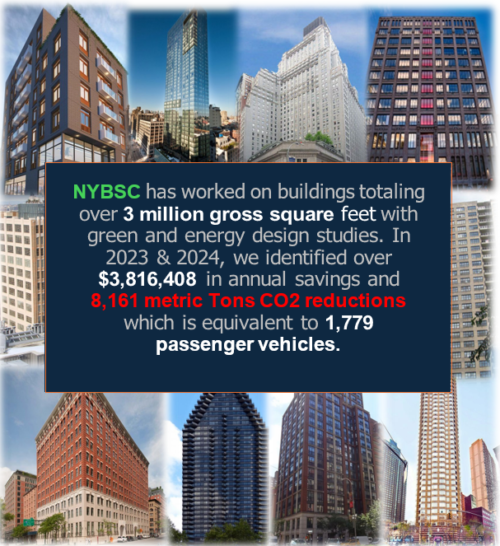 NYBSC has worked on buildings totaling over 3 million gross square feet with green and energy design studies. In 2023 & 2024, we identified over $3,816,408 in annual savings and 8,161 metric Tons CO2 reductions which is equivalent to 1,779 passenger vehicles.